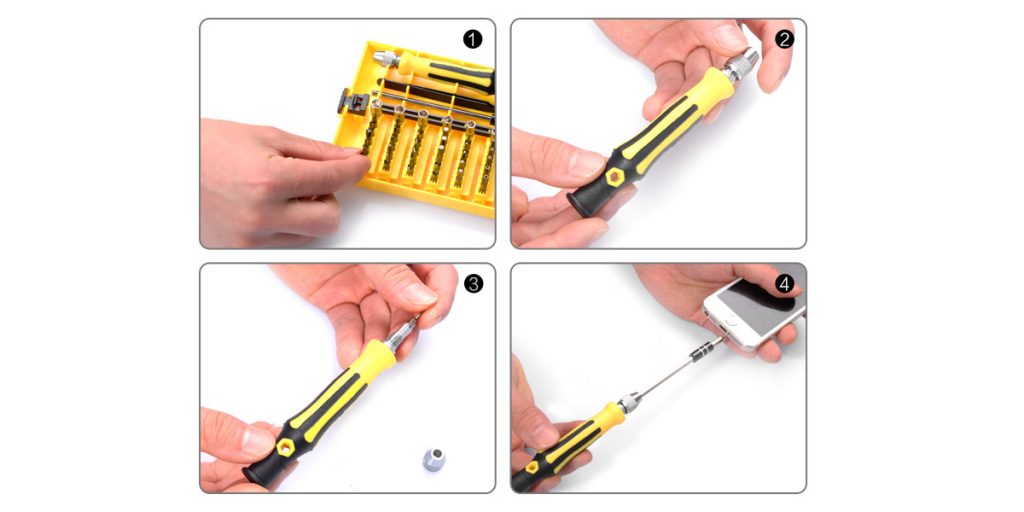 1
2
3
4